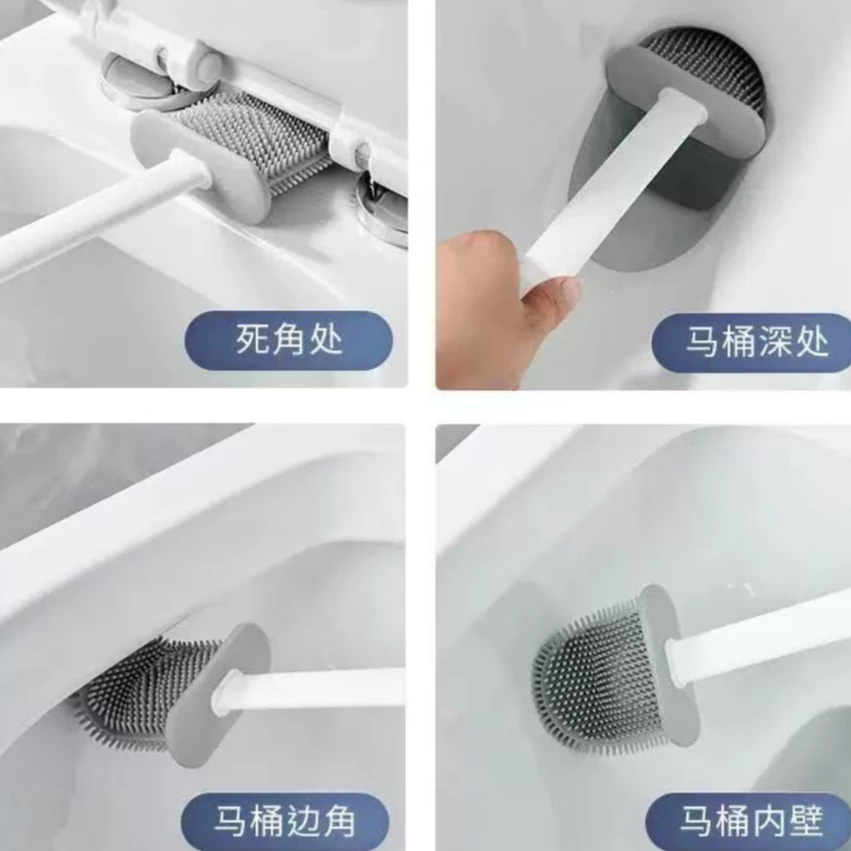 死角处

马桶深处

马桶边角

马桶内壁